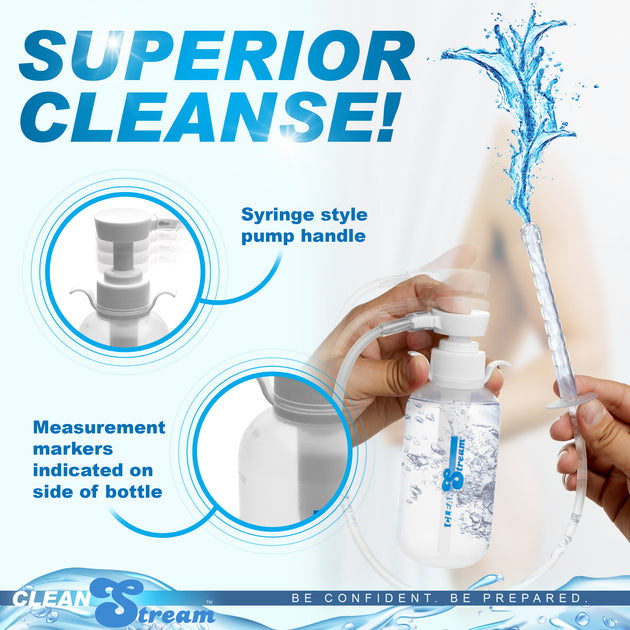 SUPERIOR CLEANSE!

Syringe style pump handle

Measurement markers indicated on side of bottle

CLEAN Stream

CLEAN Stream™

BE CONFIDENT. BE PREPARED.